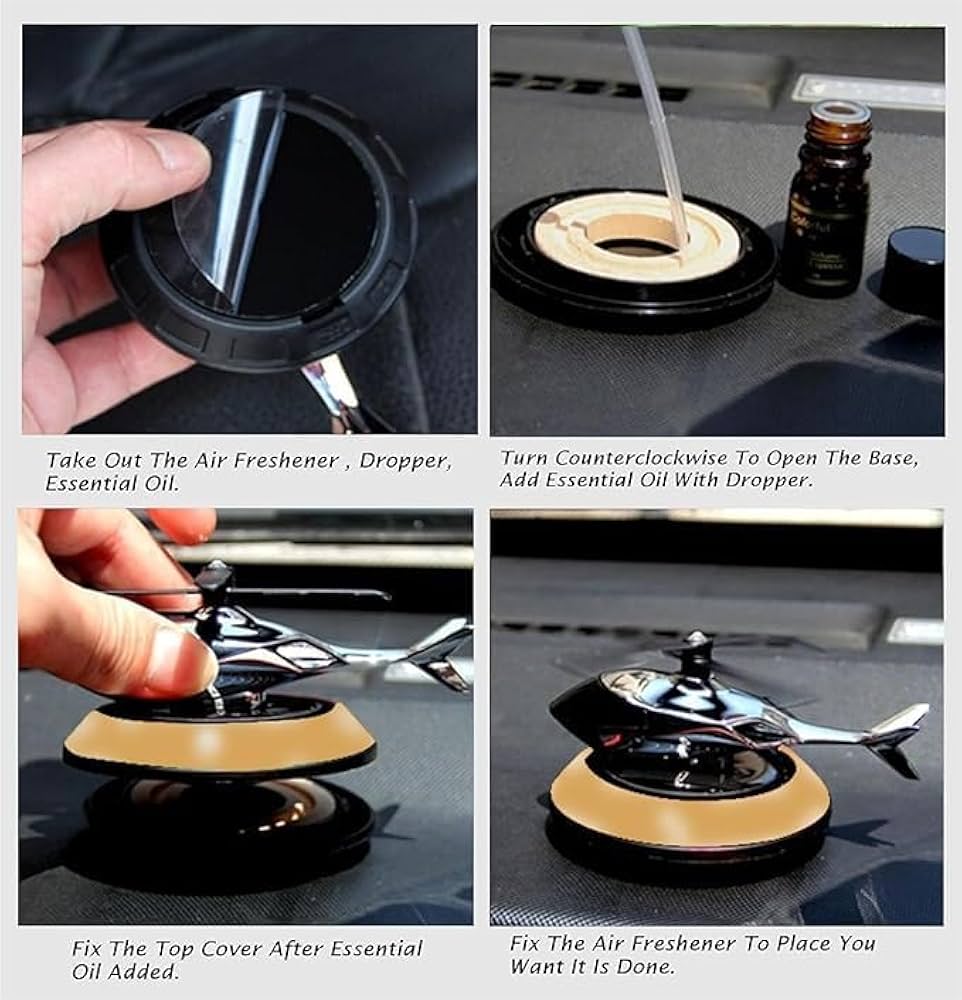 Take Out The Air Freshener , Dropper, Essential Oil.

Turn Counterclockwise To Open The Base, Add Essential Oil With Dropper.

Fix The Top Cover After Essential Oil Added.

Fix The Air Freshener To Place You Want It Is Done.